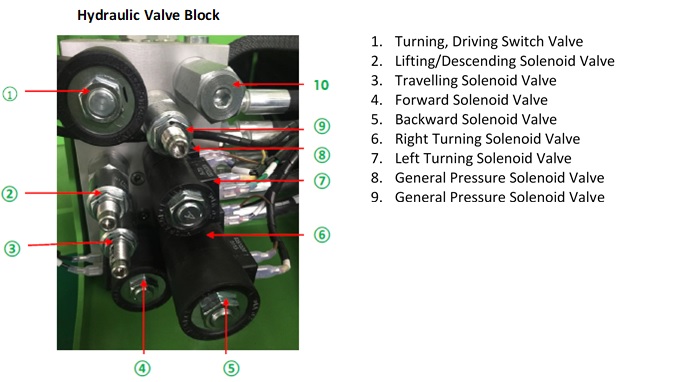 Hydraulic Valve Block

①
10
⑨
⑧
⑦
②
⑥
③
④
⑤

1. Turning, Driving Switch Valve
2. Lifting/Descending Solenoid Valve
3. Travelling Solenoid Valve
4. Forward Solenoid Valve
5. Backward Solenoid Valve
6. Right Turning Solenoid Valve
7. Left Turning Solenoid Valve
8. General Pressure Solenoid Valve
9. General Pressure Solenoid Valve